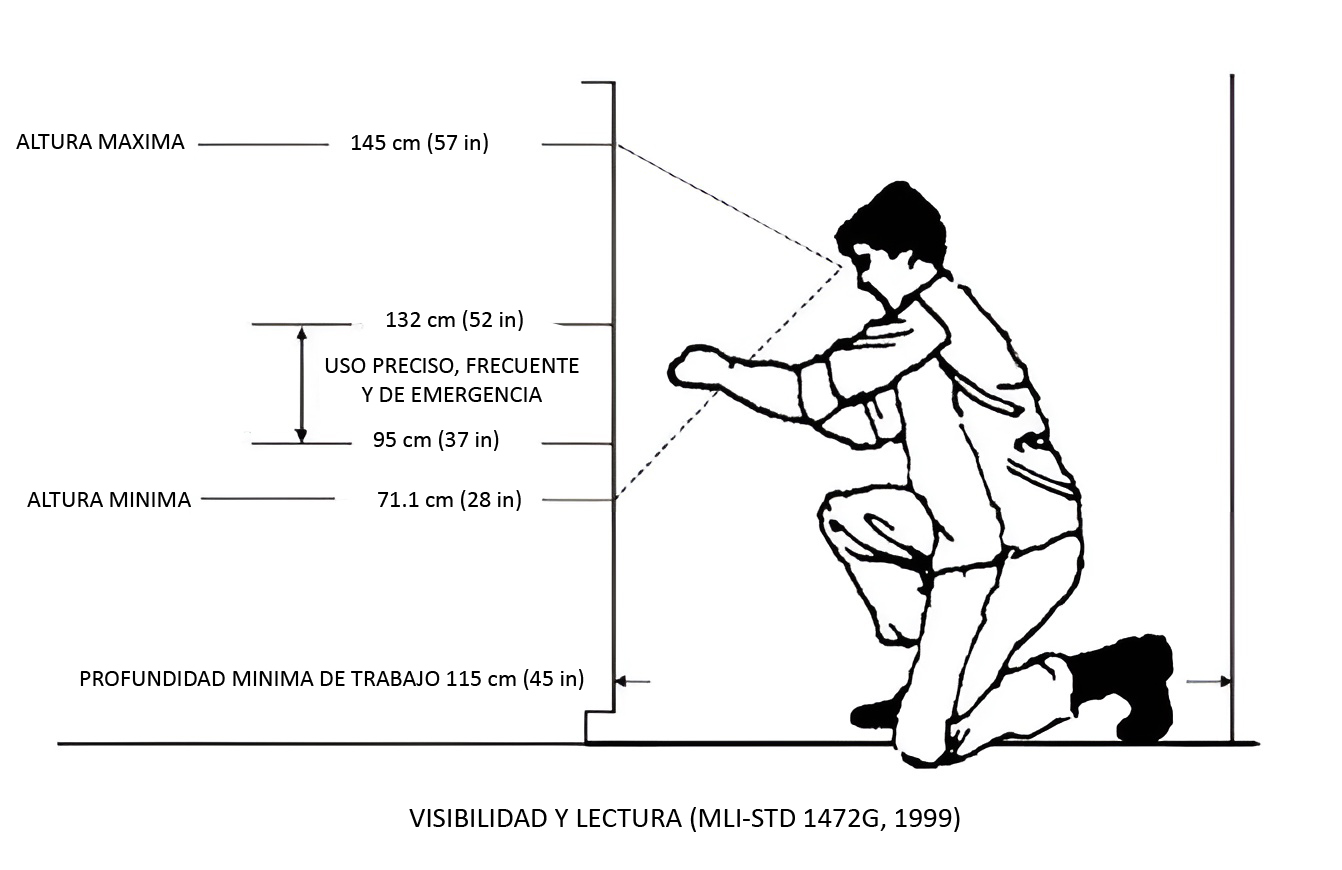 ALTURA MAXIMA 145 cm (57 in)

132 cm (52 in)

USO PRECISO, FRECUENTE Y DE EMERGENCIA

95 cm (37 in)

ALTURA MINIMA 71.1 cm (28 in)

PROFUNDIDAD MINIMA DE TRABAJO 115 cm (45 in)

VISIBILIDAD Y LECTURA (MLI-STD 1472G, 1999)