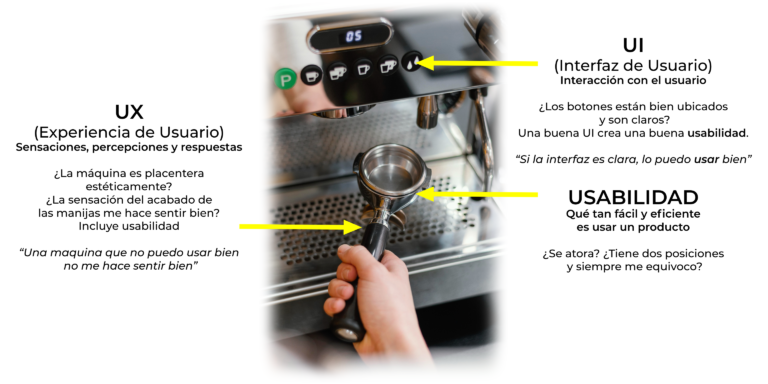 UX
(Experiencia de Usuario)
Sensaciones, percepciones y respuestas

¿La máquina es placentera estéticamente?
¿La sensación del acabado de las manijas me hace sentir bien?
Incluye usabilidad

"Una maquina que no puedo usar bien no me hace sentir bien"

05

P

UI
(Interfaz de Usuario)
Interacción con el usuario

¿Los botones están bien ubicados y son claros?
Una buena UI crea una buena usabilidad.

"Si la interfaz es clara, lo puedo usar bien"

USABILIDAD
Qué tan fácil y eficiente es usar un producto

¿Se atora? ¿Tiene dos posiciones y siempre me equivoco?